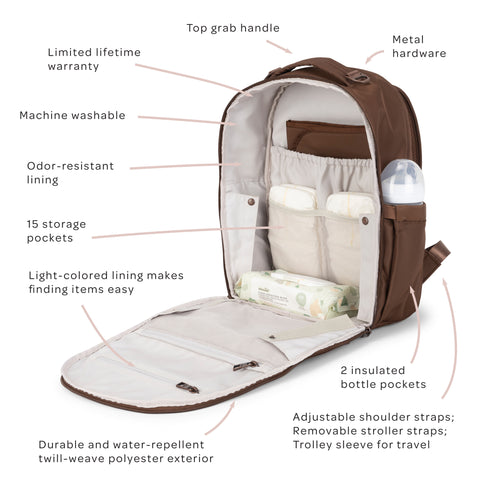 Top grab handle

Metal hardware

Limited lifetime warranty

Machine washable

Odor-resistant lining

15 storage pockets

Light-colored lining makes finding items easy

2 insulated bottle pockets

Adjustable shoulder straps; Removable stroller straps; Trolley sleeve for travel

Durable and water-repellent twill-weave polyester exterior