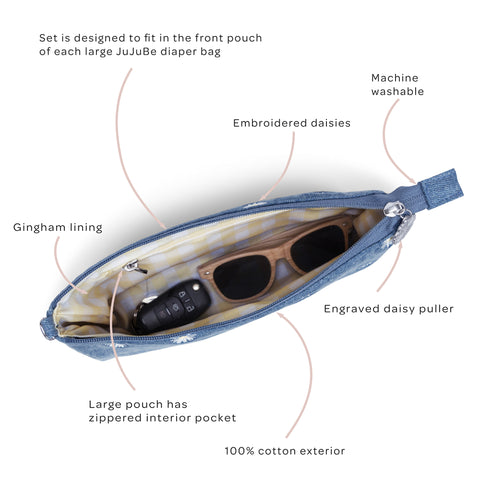 Set is designed to fit in the front pouch of each large JuJuBe diaper bag

Machine washable

Embroidered daisies

Gingham lining

Engraved daisy puller

Large pouch has zippered interior pocket

100% cotton exterior