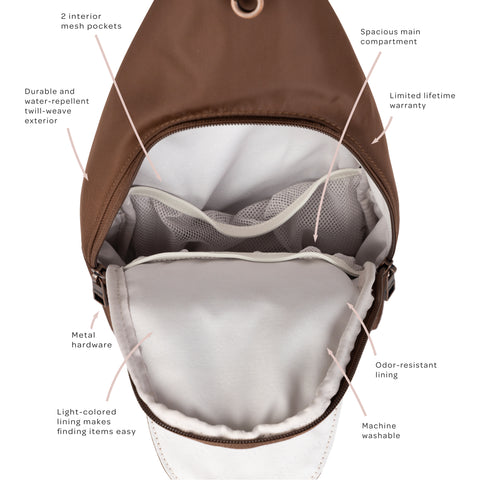 2 interior mesh pockets

Spacious main compartment

Durable and water-repellent twill-weave exterior

Limited lifetime warranty

Metal hardware

Odor-resistant lining

Light-colored lining makes finding items easy

Machine washable